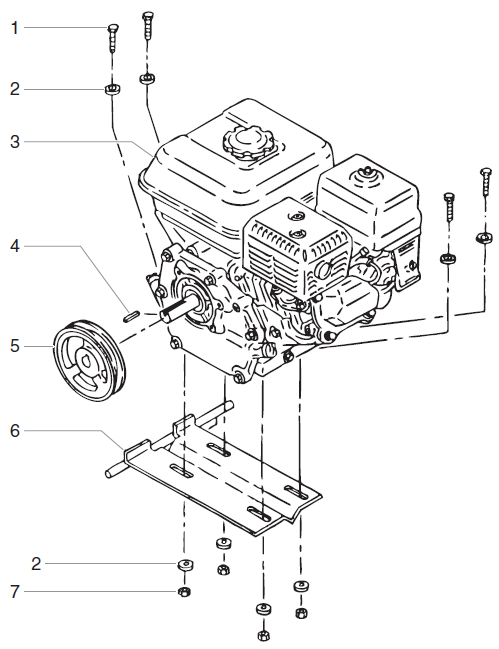 1
2
3
4
5
6
2
7